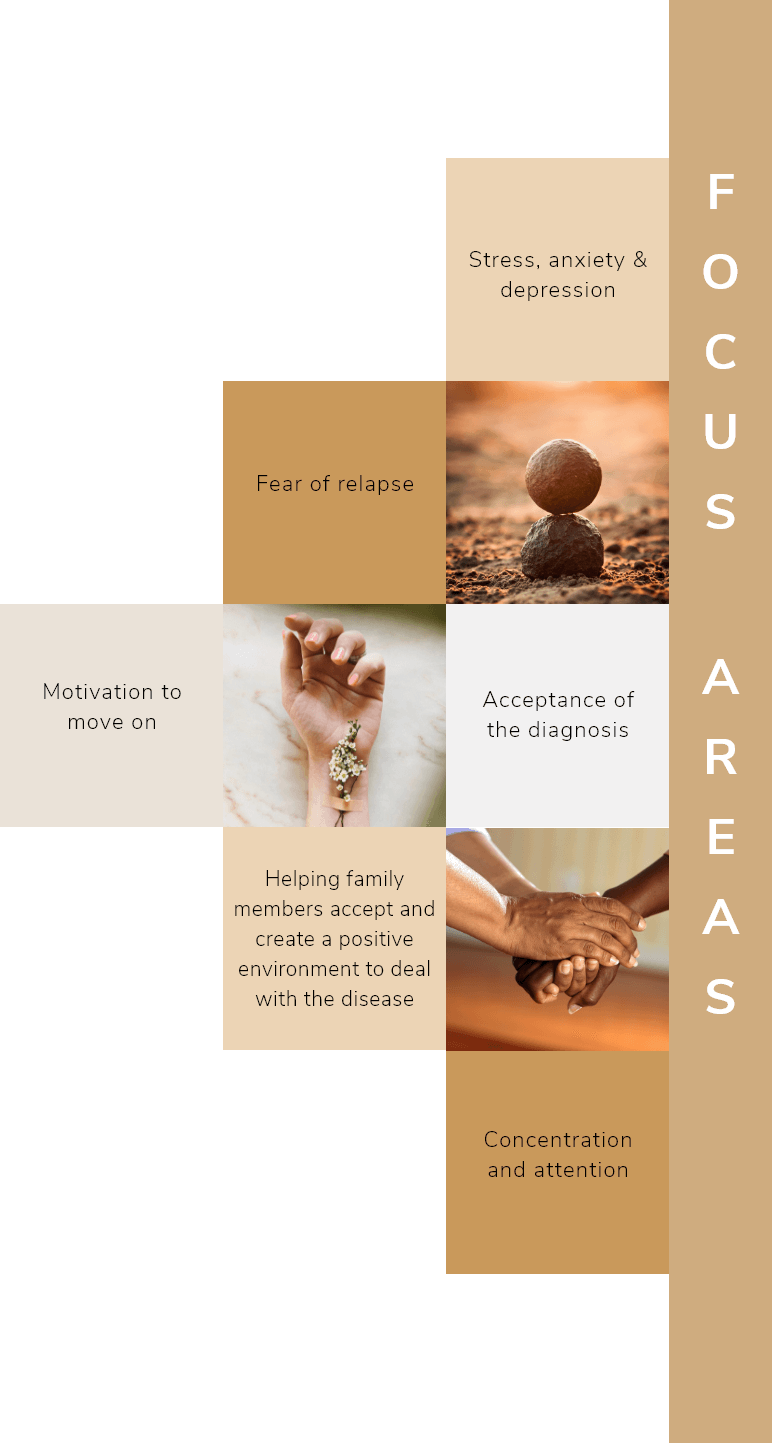 FOCUS AREAS

Stress, anxiety & depression

Fear of relapse

Motivation to move on

Acceptance of the diagnosis

Helping family members accept and create a positive environment to deal with the disease

Concentration and attention